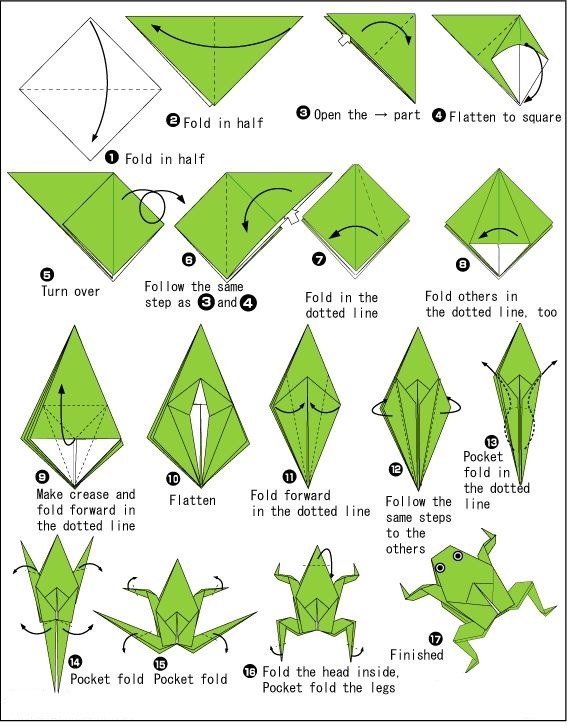 ❶ Fold in half

❷ Fold in half

❸ Open the → part

❹ Flatten to square

❺ Turn over

❻ Follow the same step as ❸ and ❹

❼ Fold in the dotted line

❽ Fold others in the dotted line, too

❾ Make crease and fold forward in the dotted line

❿ Flatten

⓫ Fold forward in the dotted line

⓬ Follow the same steps to the others

⓭ Pocket fold in the dotted line

⓮ Pocket fold

⓯ Pocket fold

⓰ Fold the head inside, Pocket fold the legs

⓱ Finished