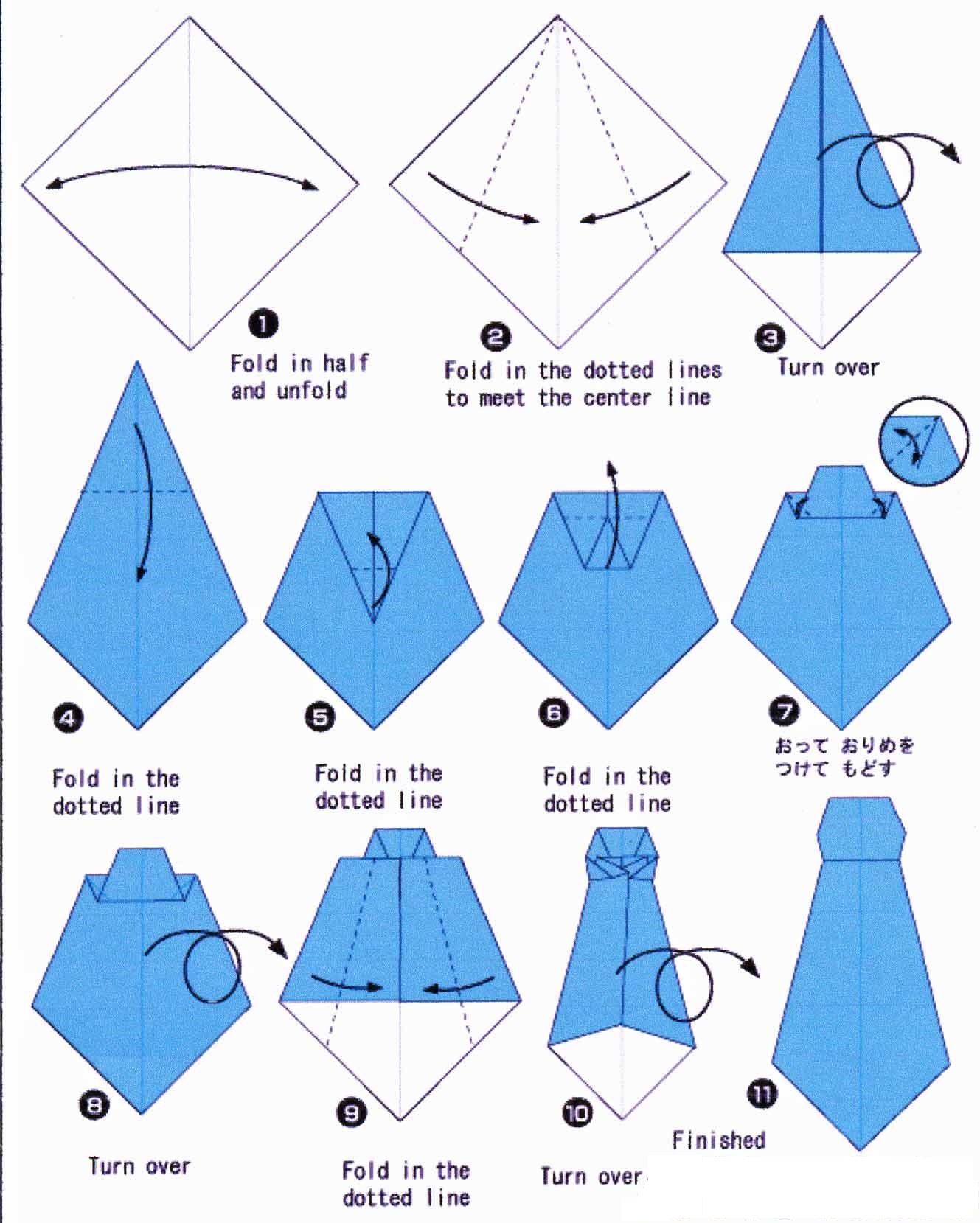 1
Fold in half and unfold

2
Fold in the dotted lines to meet the center line

3
Turn over

4
Fold in the dotted line

5
Fold in the dotted line

6
Fold in the dotted line

7
おって おりめを つけて もどす

8
Turn over

9
Fold in the dotted line

10
Turn over

11
Finished